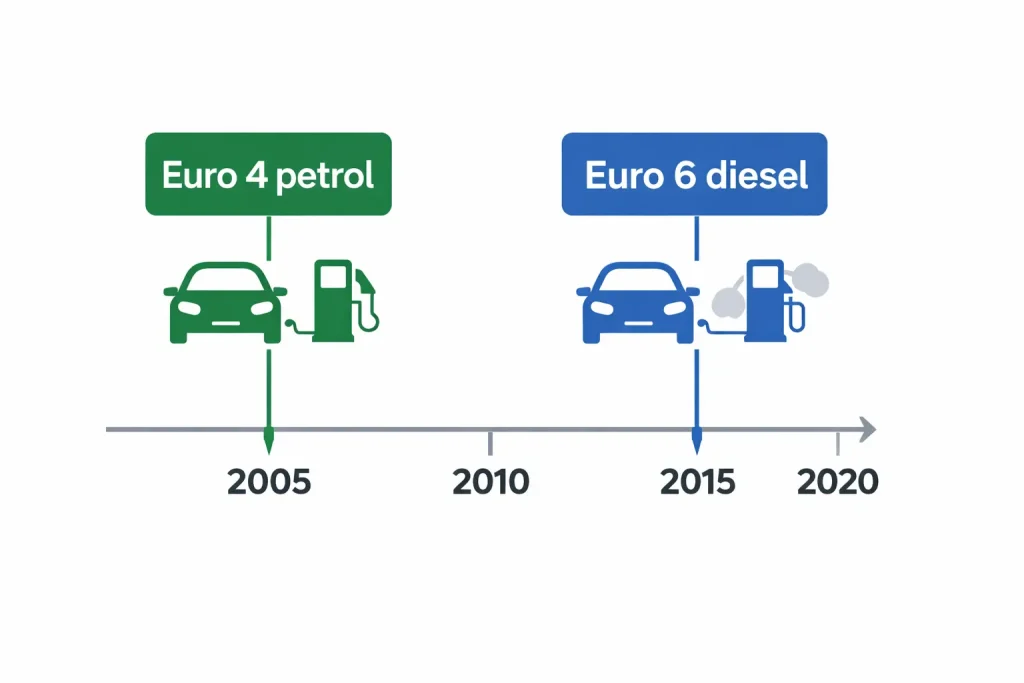 Euro 4 petrol

Euro 6 diesel

2005

2010

2015

2020